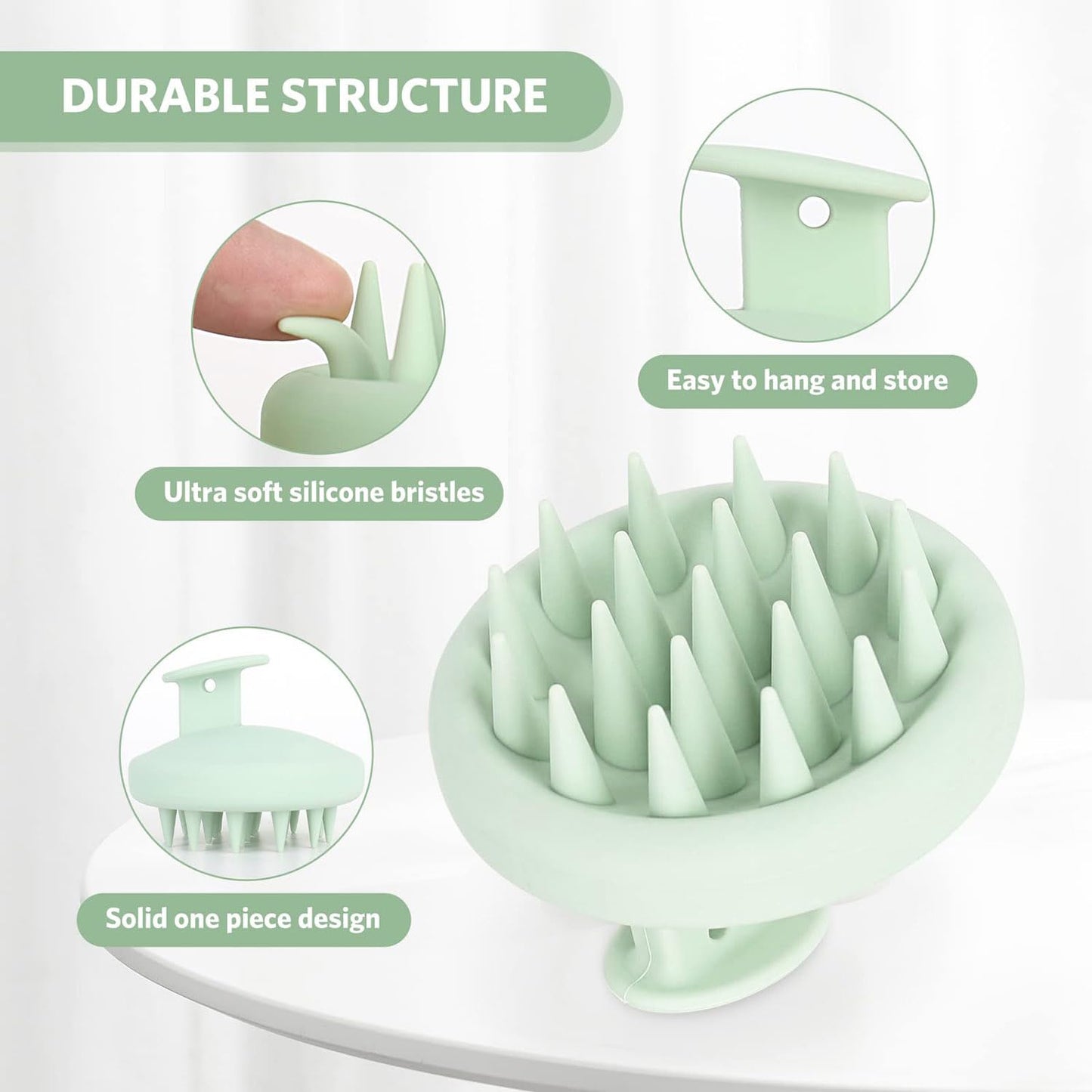 DURABLE STRUCTURE

Easy to hang and store

Ultra soft silicone bristles

Solid one piece design